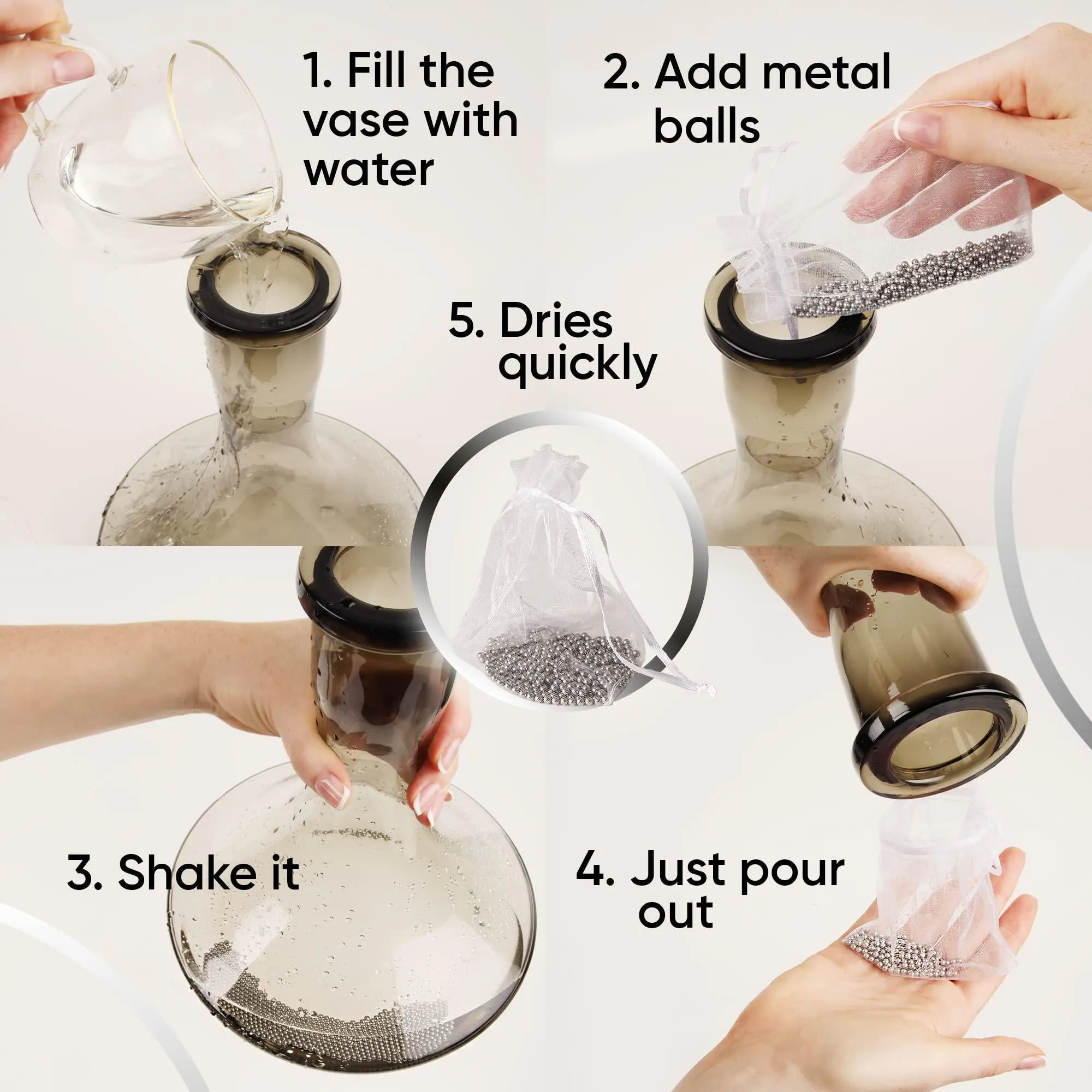 1. Fill the vase with water

2. Add metal balls

5. Dries quickly

3. Shake it

4. Just pour out