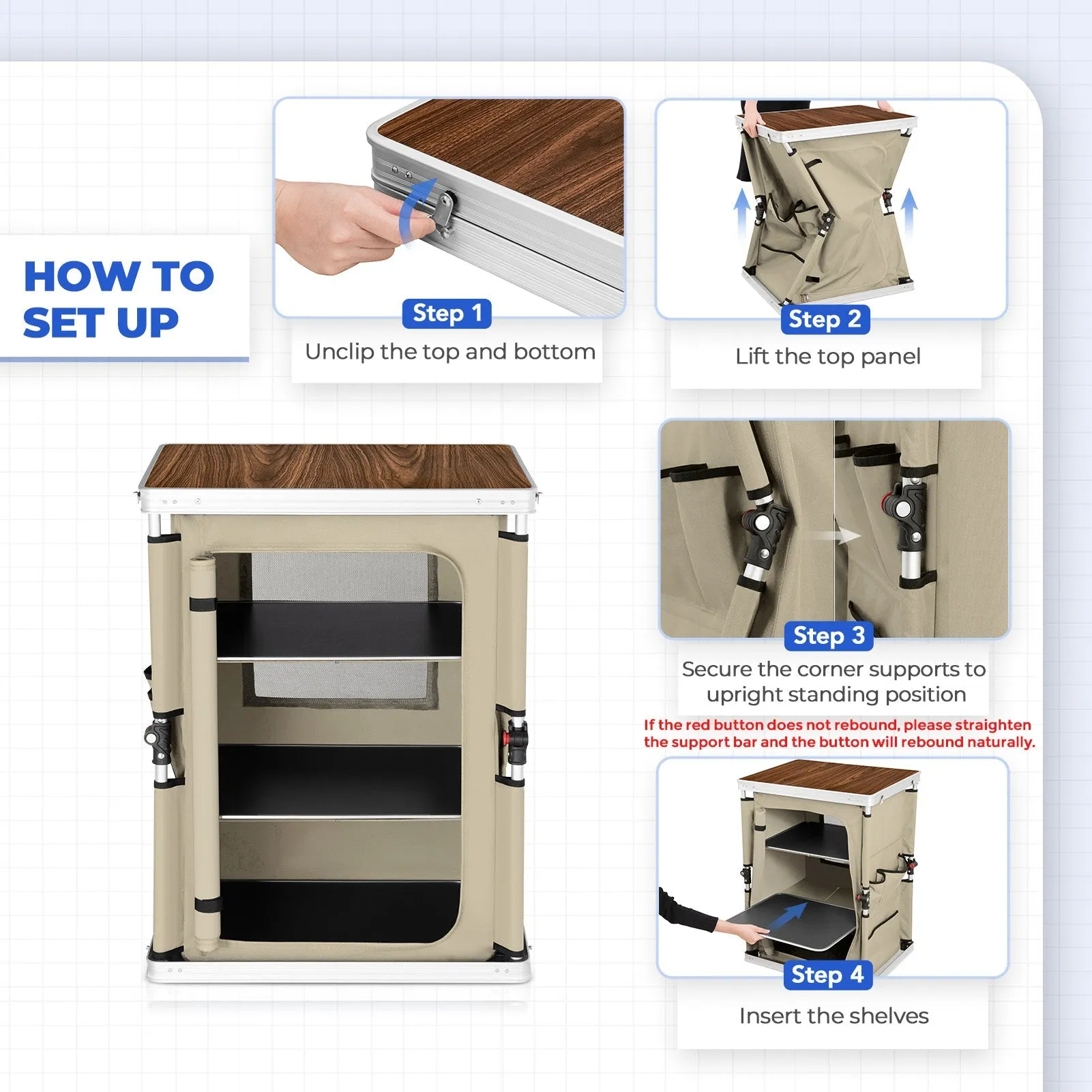 HOW TO SET UP

Step 1

Unclip the top and bottom

Step 2

Lift the top panel

Step 3

Secure the corner supports to upright standing position

If the red button does not rebound, please straighten the support bar and the button will rebound naturally.

Step 4

Insert the shelves