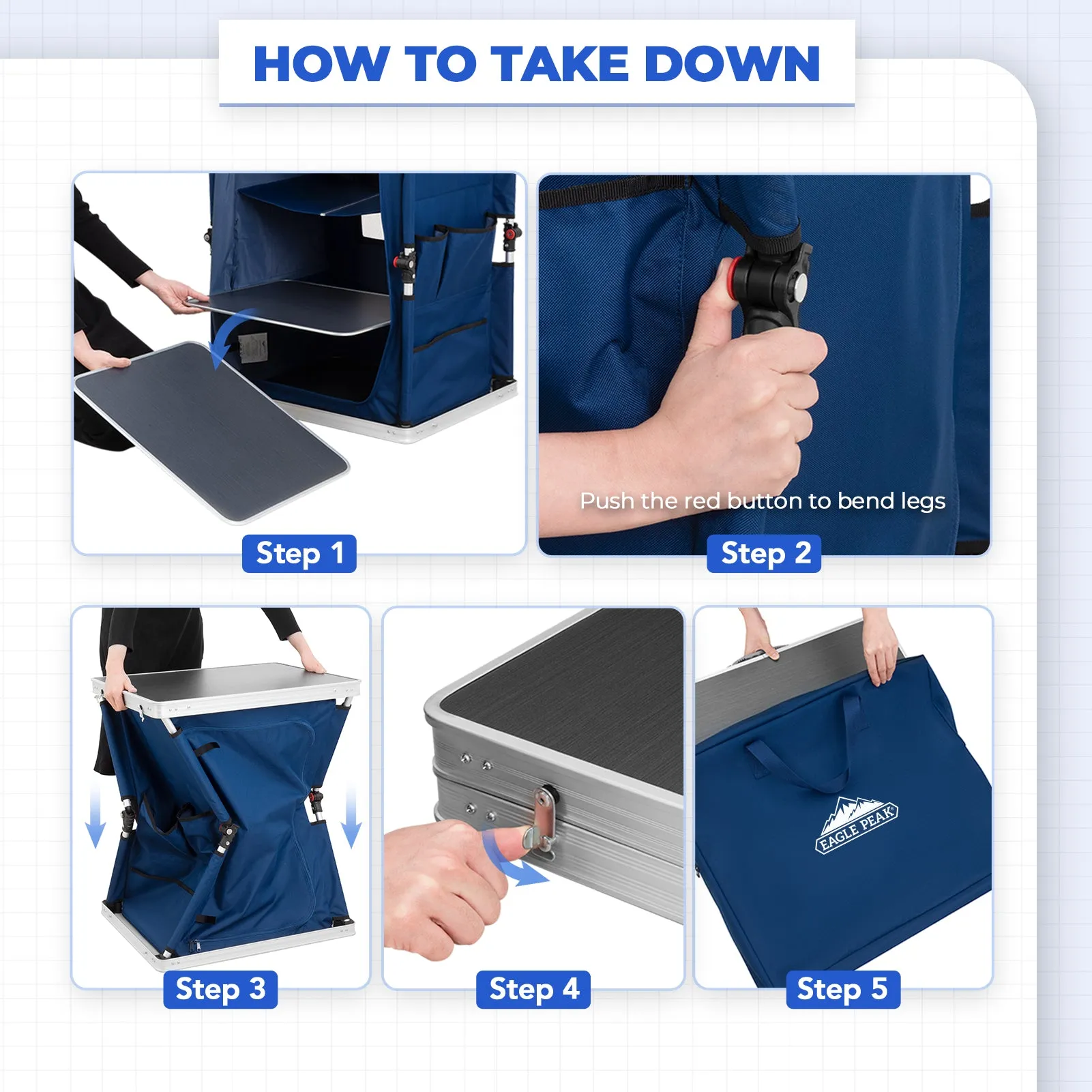 HOW TO TAKE DOWN

Step 1

Push the red button to bend legs

Step 2

Step 3

Step 4

EAGLE PEAK®

Step 5